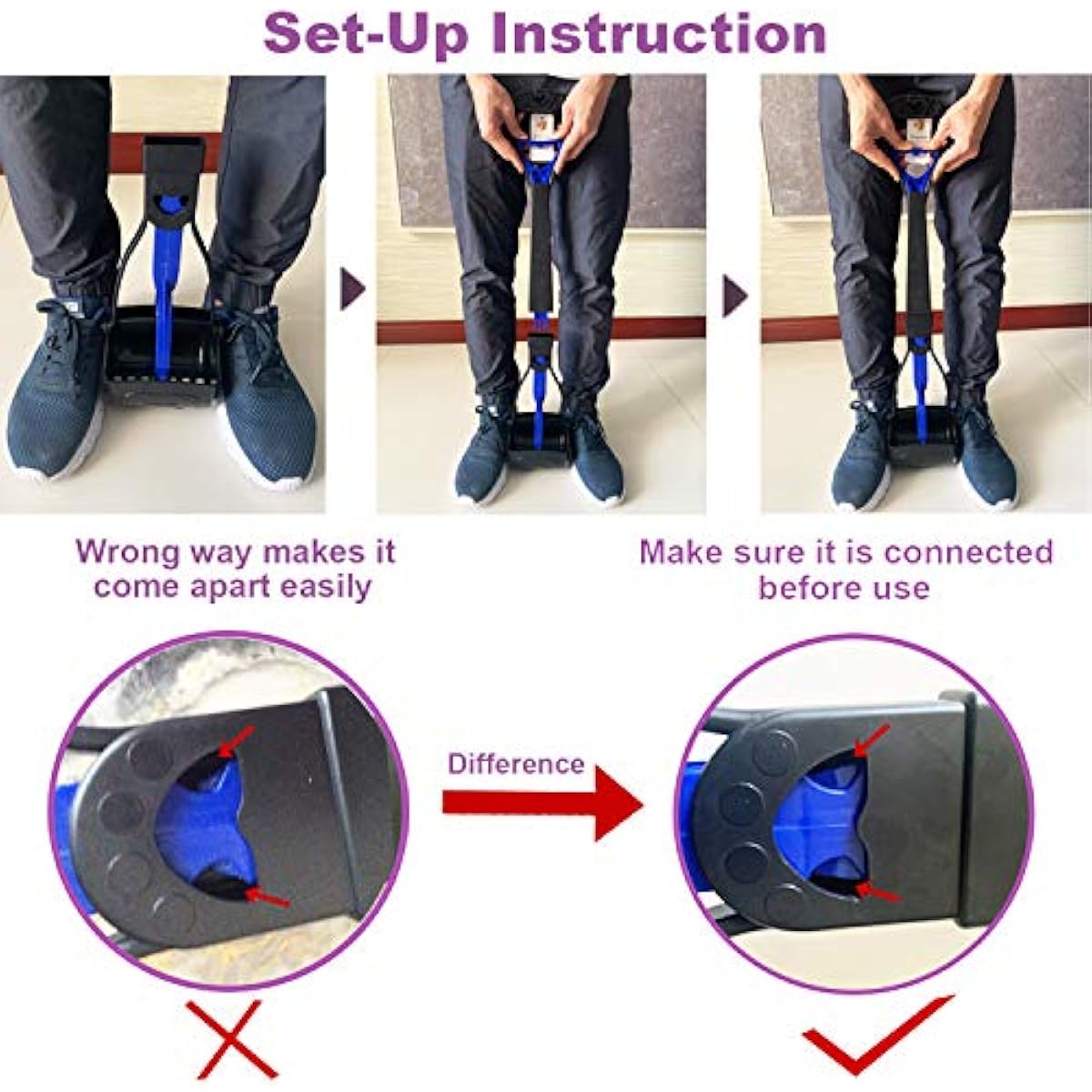 Set-Up Instruction

Wrong way makes it come apart easily

Make sure it is connected before use

Difference