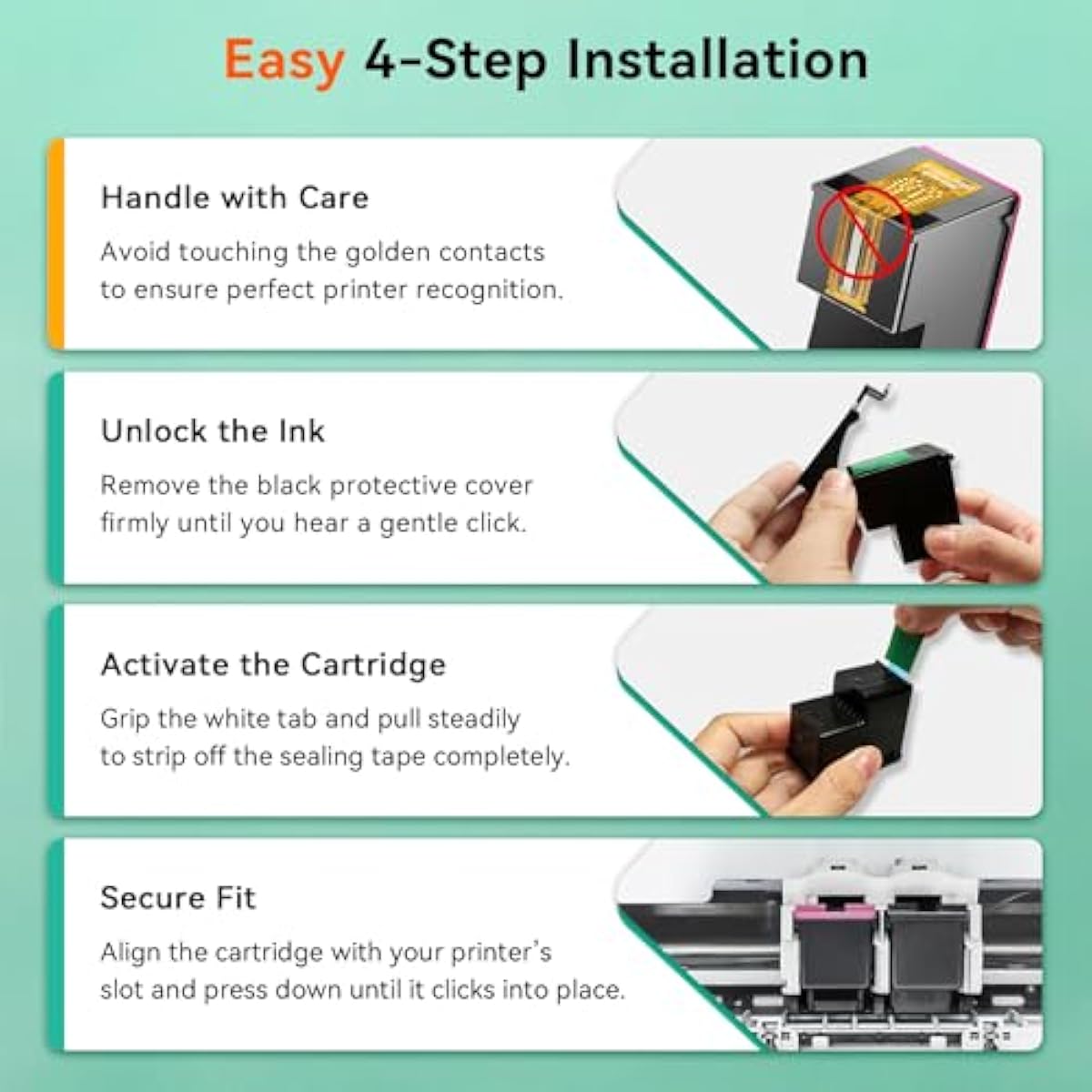 Easy 4-Step Installation

Handle with Care

Avoid touching the golden contacts to ensure perfect printer recognition.

Unlock the Ink

Remove the black protective cover firmly until you hear a gentle click.

Activate the Cartridge

Grip the white tab and pull steadily to strip off the sealing tape completely.

Secure Fit

Align the cartridge with your printer's slot and press down until it clicks into place.