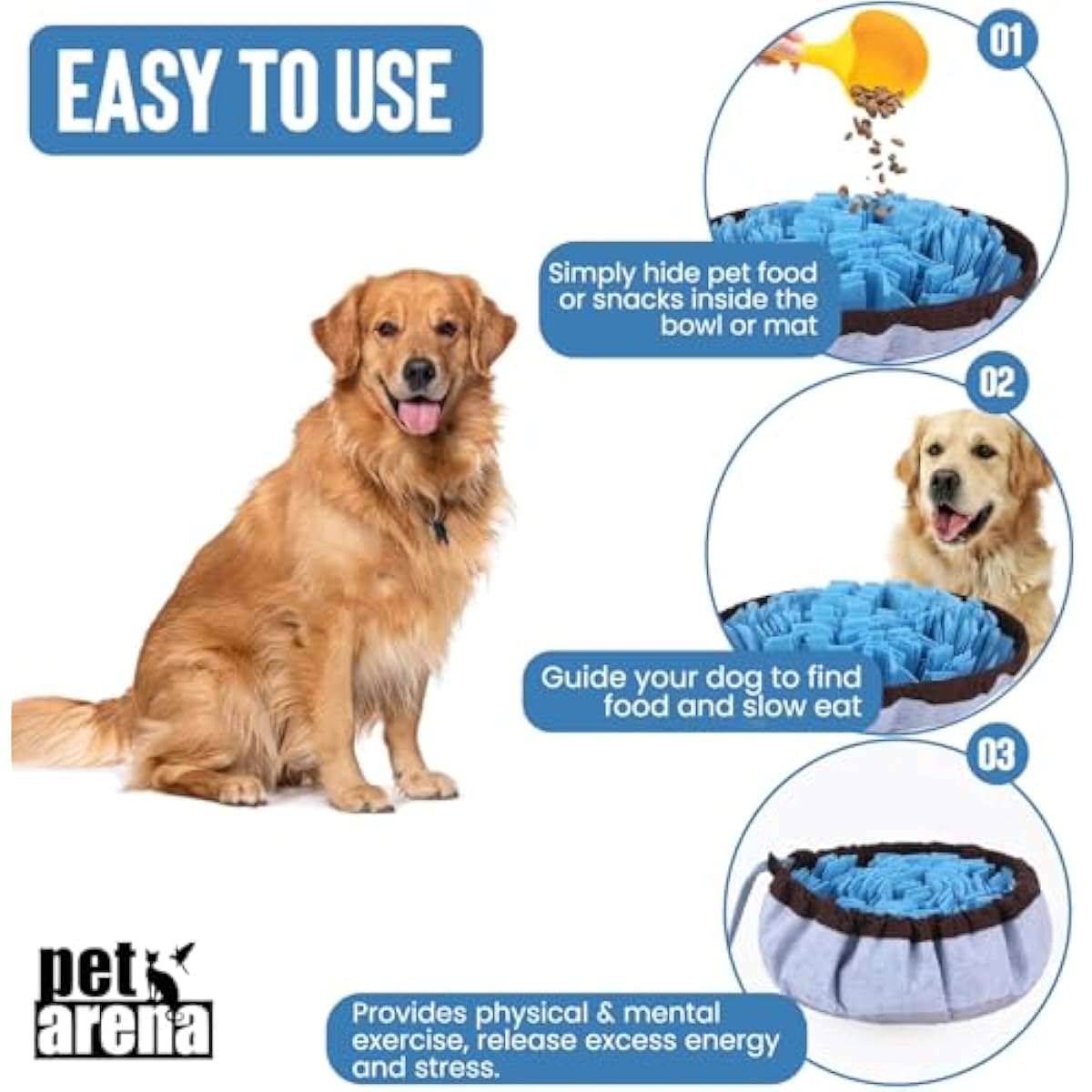 EASY TO USE

01

Simply hide pet food or snacks inside the bowl or mat

02

Guide your dog to find food and slow eat

03

Provides physical & mental exercise, release excess energy and stress.

pet arena